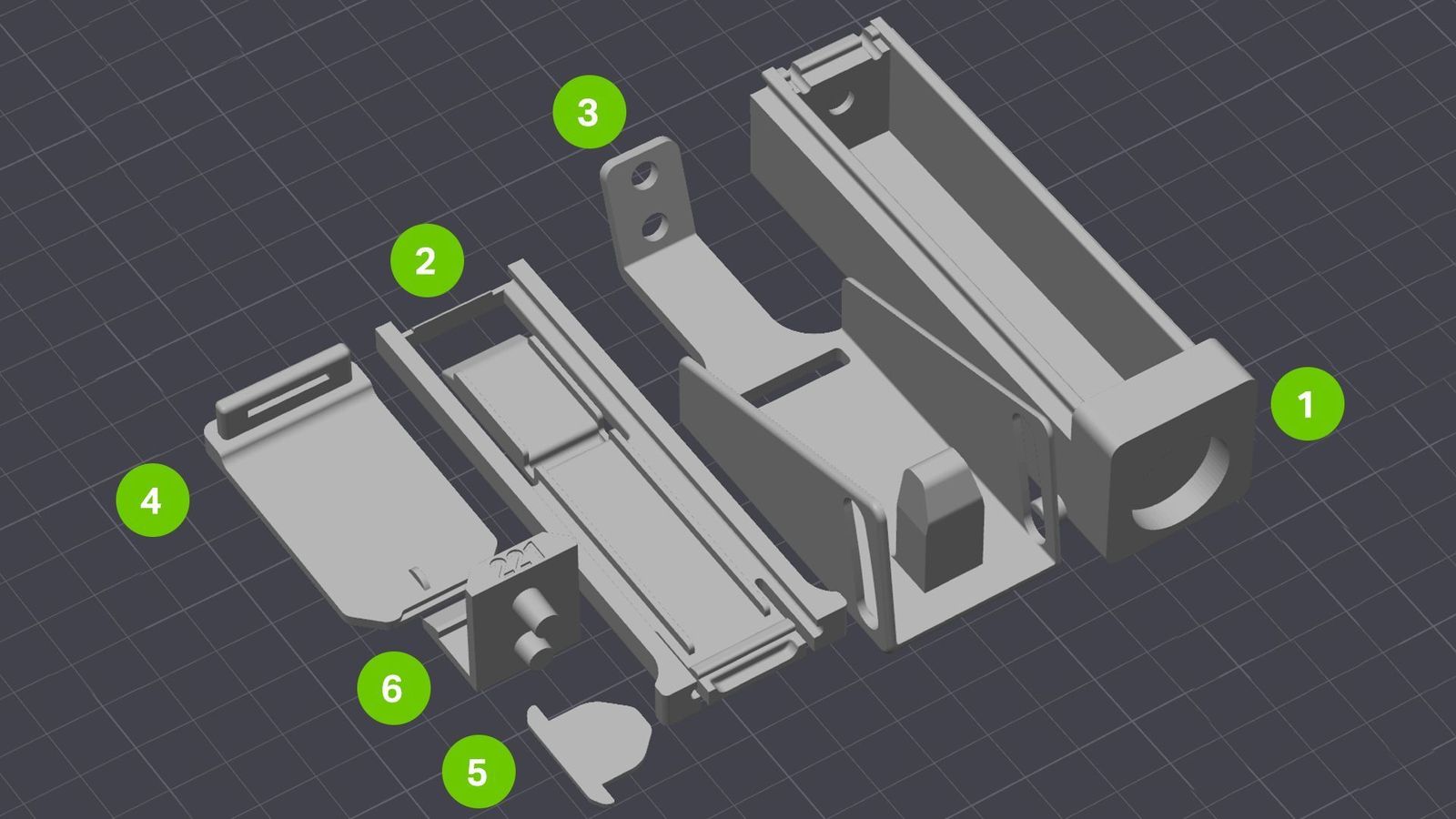 3

2

1

4

221

6

5